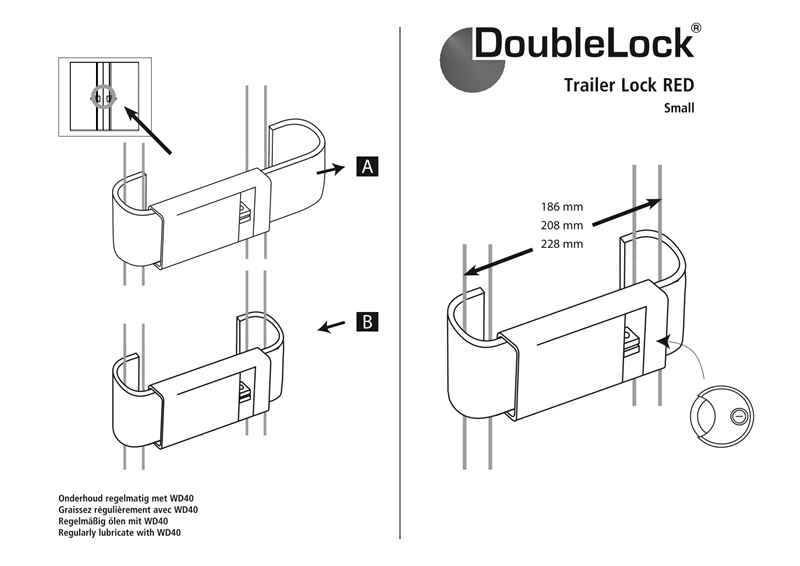 A

B

Onderhoud regelmatig met WD40
Graissez régulièrement avec WD40
Regelmäßig ölen mit WD40
Regularly lubricate with WD40

DoubleLock®

Trailer Lock RED
Small

186 mm
208 mm
228 mm