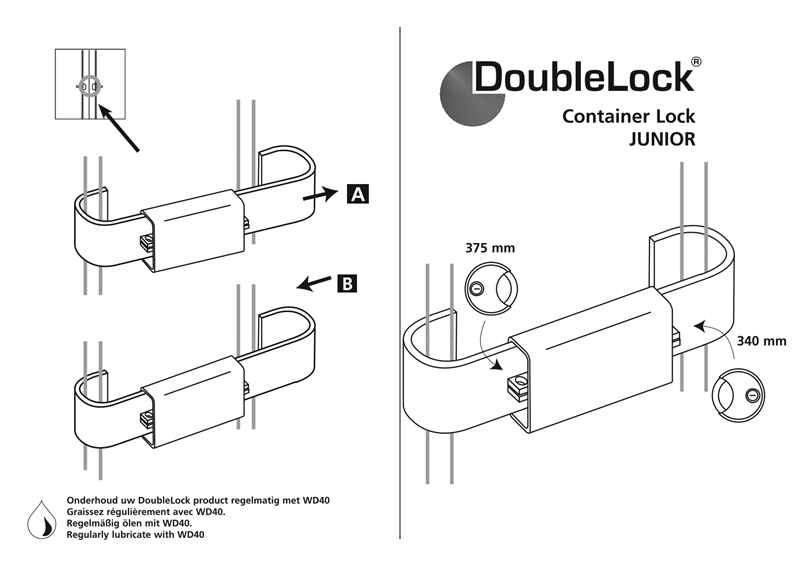 A

B

Onderhoud uw DoubleLock product regelmatig met WD40
Graissez régulièrement avec WD40.
Regelmäßig ölen mit WD40.
Regularly lubricate with WD40

DoubleLock®

Container Lock
JUNIOR

375 mm

340 mm